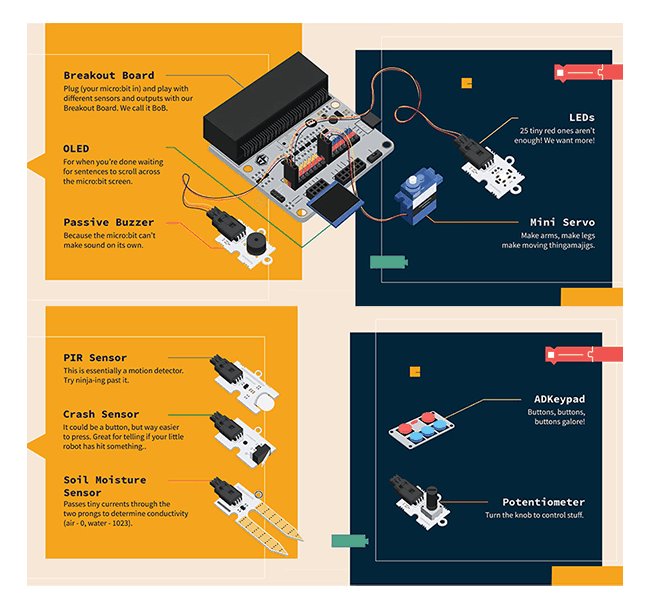 Breakout Board
Plug (your micro:bit in) and play with different sensors and outputs with our Breakout Board. We call it BoB.

OLED
For when you're done waiting for sentences to scroll across the micro:bit screen.

Passive Buzzer
Because the micro:bit can't make sound on its own.

LEDs
25 tiny red ones aren't enough! We want more!

Mini Servo
Make arms, make legs make moving thingamajigs.

PIR Sensor
This is essentially a motion detector. Try ninja-ing past it.

Crash Sensor
It could be a button, but way easier to press. Great for telling if your little robot has hit something..

Soil Moisture Sensor
Passes tiny currents through the two prongs to determine conductivity (air - 0, water - 1023).

ADKeypad
Buttons, buttons, buttons galore!

Potentiometer
Turn the knob to control stuff.